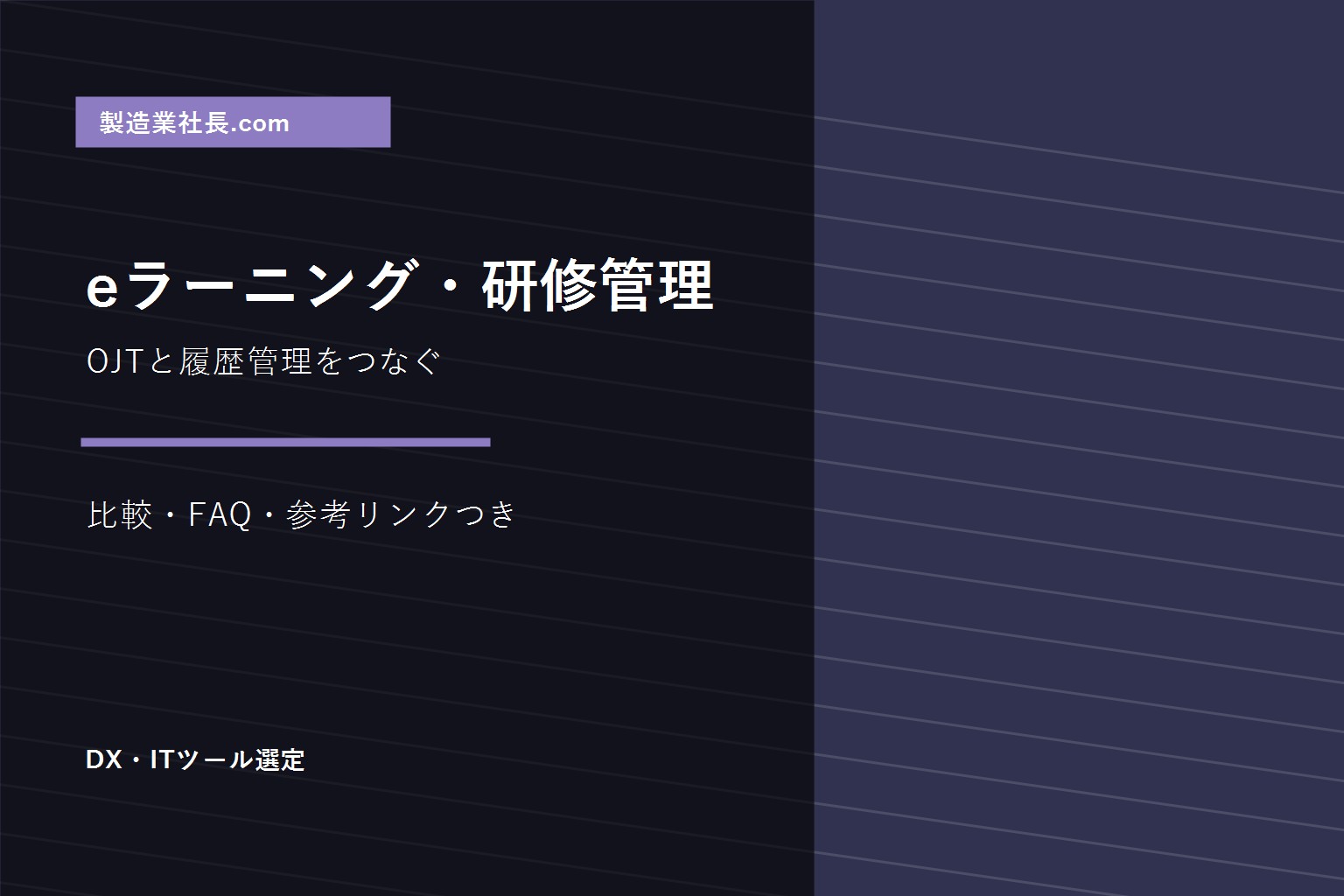 製造業社長.com

eラーニング・研修管理

OJTと履歴管理をつなぐ

比較・FAQ・参考リンクつき

DX・ITツール選定